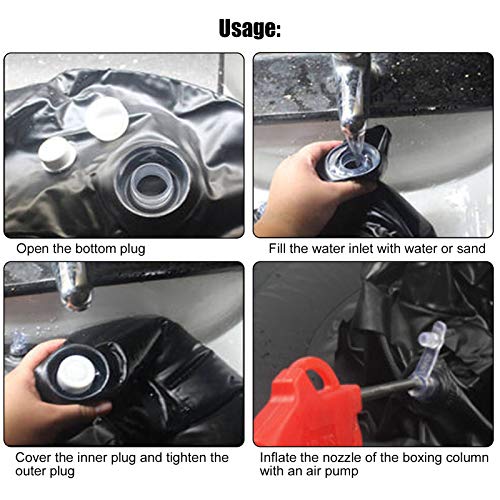 Usage:

Open the bottom plug

Fill the water inlet with water or sand

Cover the inner plug and tighten the outer plug

Inflate the nozzle of the boxing column with an air pump