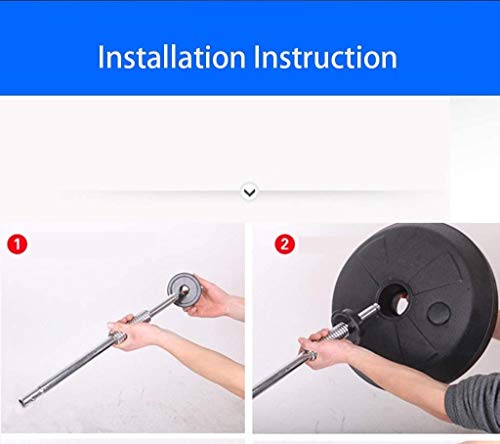 Installation Instruction

1

2