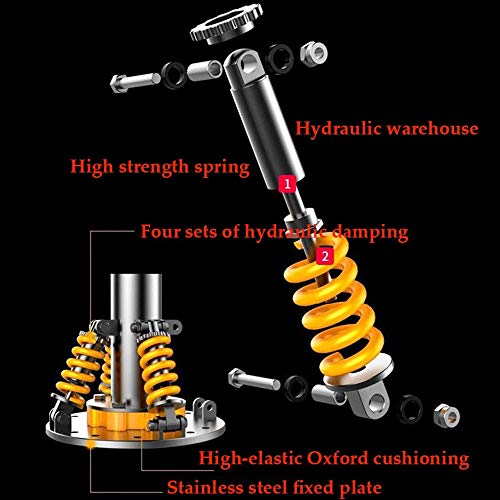 Hydraulic warehouse

High strength spring

1

Four sets of hydraulic damping

2

High-elastic Oxford cushioning

Stainless steel fixed plate